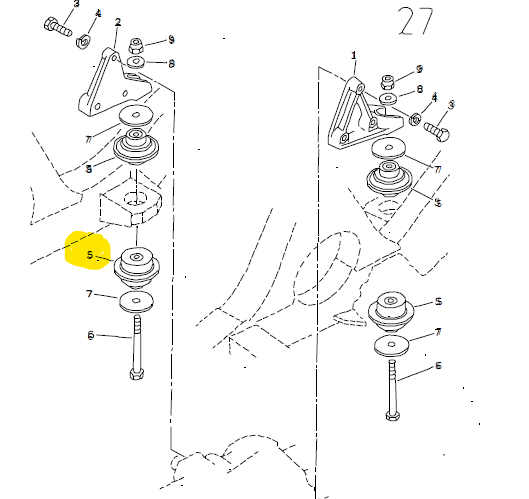 27

3
4
2
9
8
7
5
5
7
6

1
9
8
4
3
7
5
5
7
6